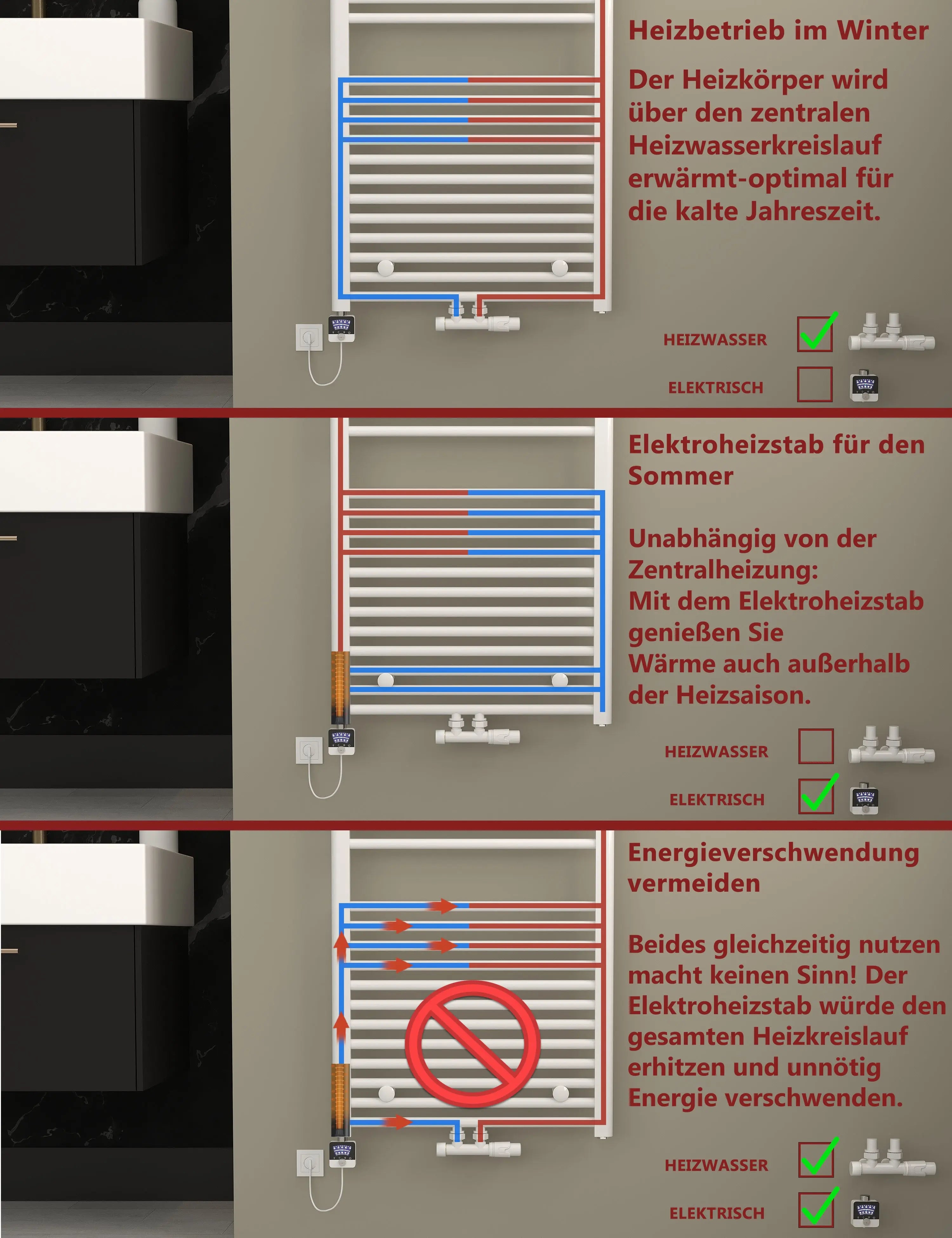 Heizbetrieb im Winter

Der Heizkörper wird über den zentralen Heizwasserkreislauf erwärmt-optimal für die kalte Jahreszeit.

HEIZWASSER

ELEKTRISCH

Elektroheizstab für den Sommer

Unabhängig von der Zentralheizung:
Mit dem Elektroheizstab genießen Sie
Wärme auch außerhalb der Heizsaison.

HEIZWASSER

ELEKTRISCH

Energieverschwendung vermeiden

Beides gleichzeitig nutzen macht keinen Sinn! Der Elektroheizstab würde den gesamten Heizkreislauf erhitzen und unnötig Energie verschwenden.

HEIZWASSER

ELEKTRISCH