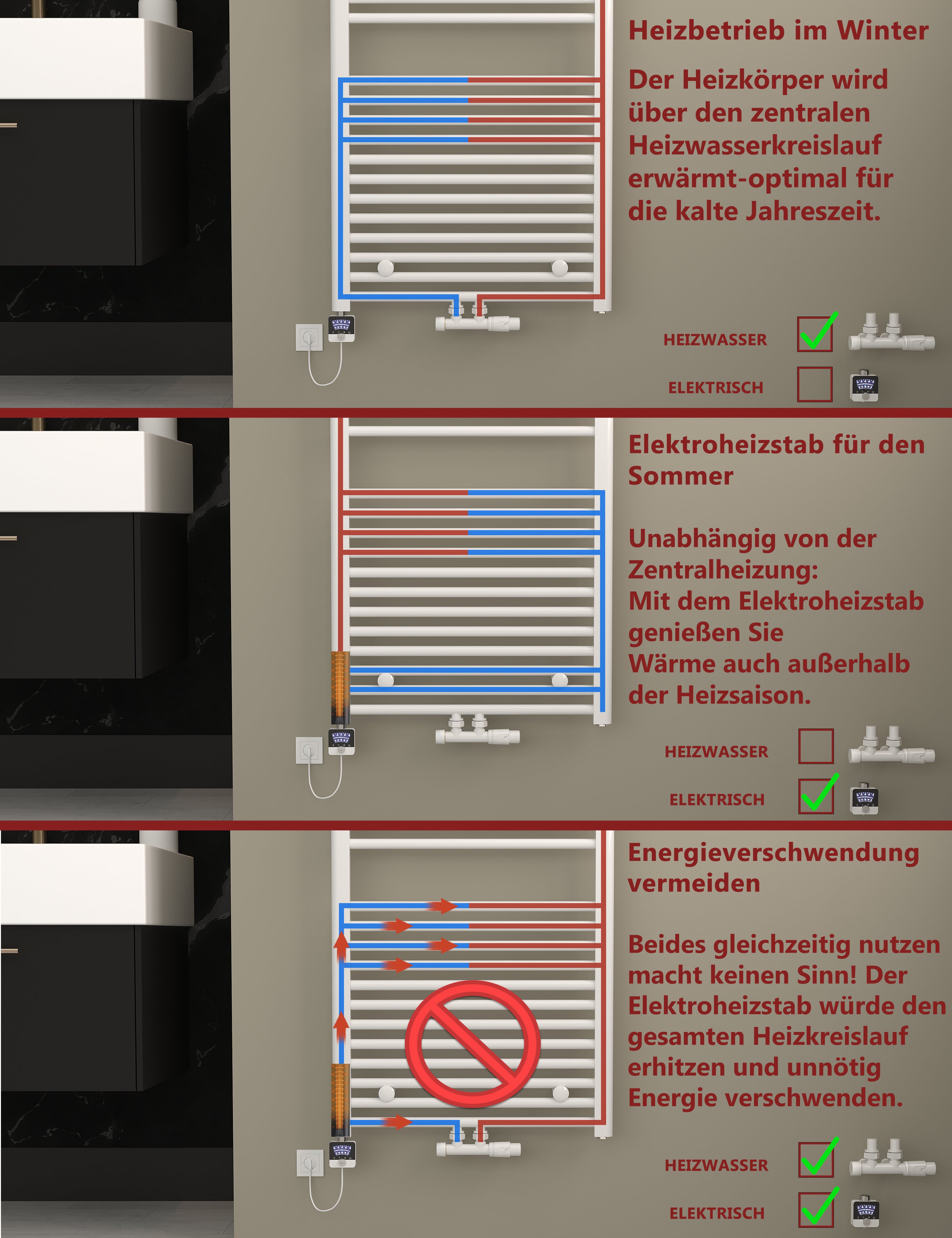 Heizbetrieb im Winter

Der Heizkörper wird über den zentralen Heizwasserkreislauf erwärmt-optimal für die kalte Jahreszeit.

HEIZWASSER

ELEKTRISCH

Elektroheizstab für den Sommer

Unabhängig von der Zentralheizung: Mit dem Elektroheizstab genießen Sie Wärme auch außerhalb der Heizsaison.

HEIZWASSER

ELEKTRISCH

Energieverschwendung vermeiden

Beides gleichzeitig nutzen macht keinen Sinn! Der Elektroheizstab würde den gesamten Heizkreislauf erhitzen und unnötig Energie verschwenden.

HEIZWASSER

ELEKTRISCH